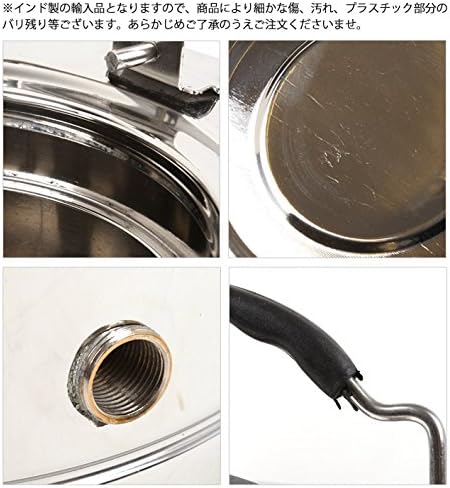 ※インド製の輸入品となりますので、商品により細かな傷、汚れ、プラスチック部分のバリ残り等ございます。あらかじめご了承のうえご注文くださいませ。